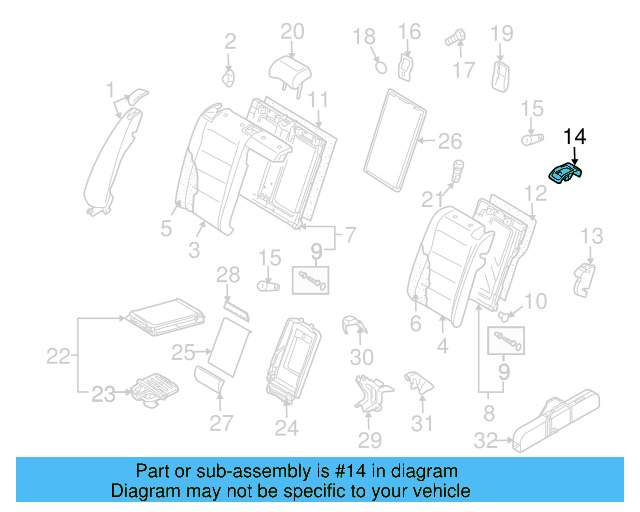 2
20
18
16
17
19
1
11
15
14
26
21
12
5
3
7
9
13
15
28
10
6
4
22
25
30
9
23
27
24
29
31
8
32

Part or sub-assembly is #14 in diagram
Diagram may not be specific to your vehicle