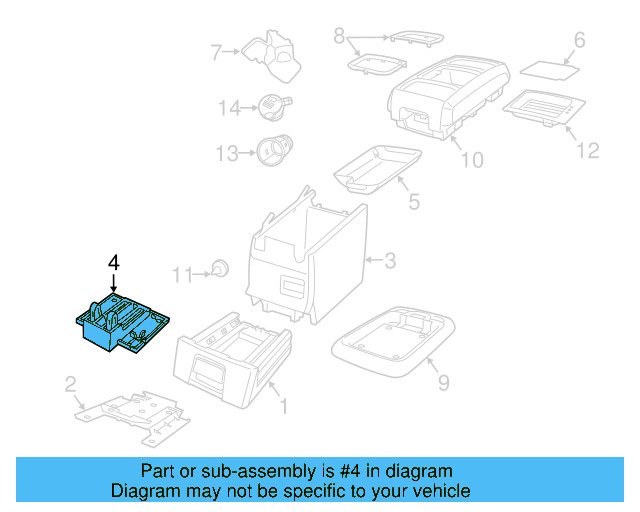 7
8
6
14
13
10
12
5
4
11
3
2
1
9

Part or sub-assembly is #4 in diagram
Diagram may not be specific to your vehicle