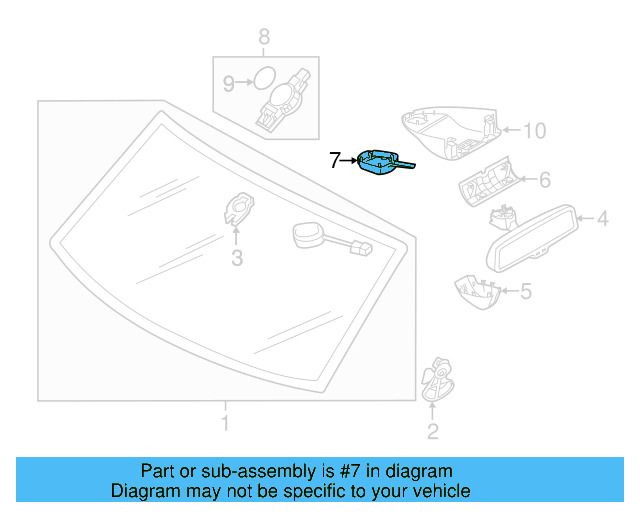 8
9
10
7
6
4
3
5
1
2

Part or sub-assembly is #7 in diagram
Diagram may not be specific to your vehicle