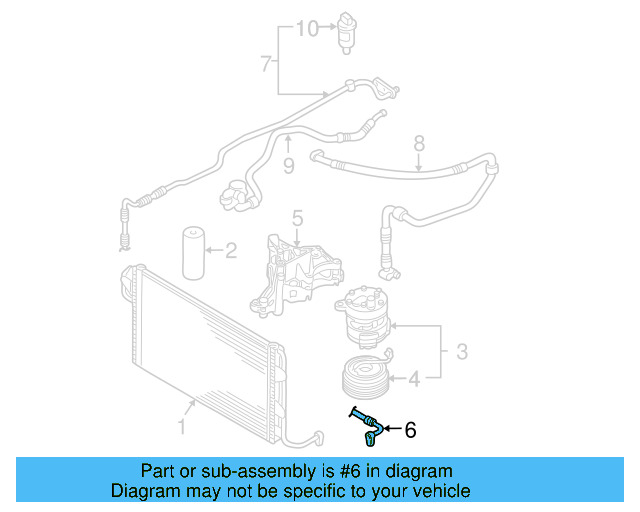 10
7
9
8
5
2
3
4
1
6

Part or sub-assembly is #6 in diagram
Diagram may not be specific to your vehicle