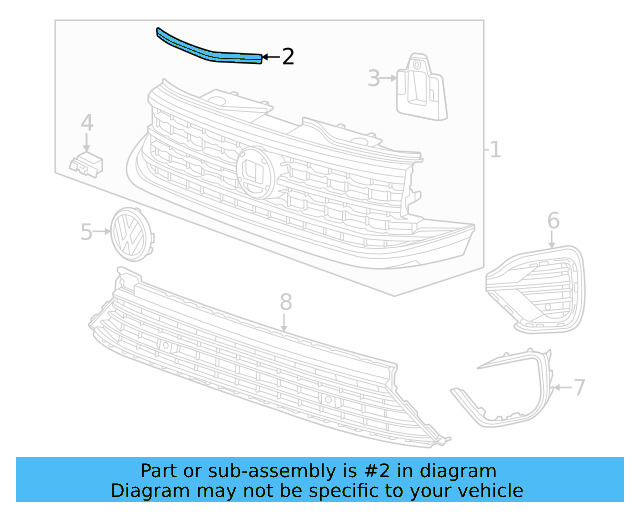 2
3
4
1
5
6
8
7

Part or sub-assembly is #2 in diagram
Diagram may not be specific to your vehicle