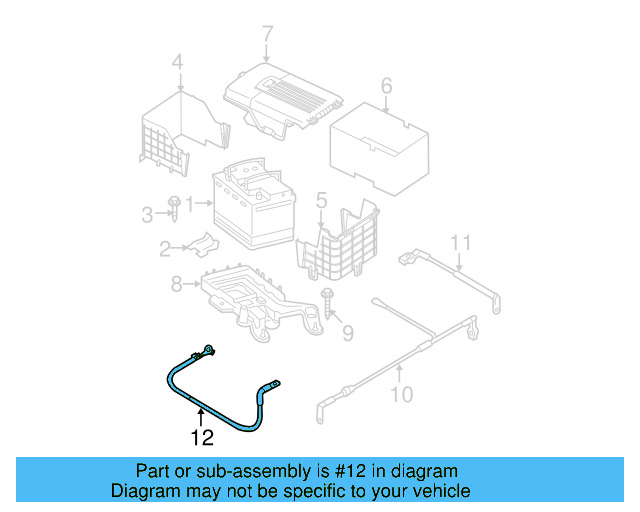 7
4
6
3
1
5
2
11
8
9
10
12

Part or sub-assembly is #12 in diagram
Diagram may not be specific to your vehicle