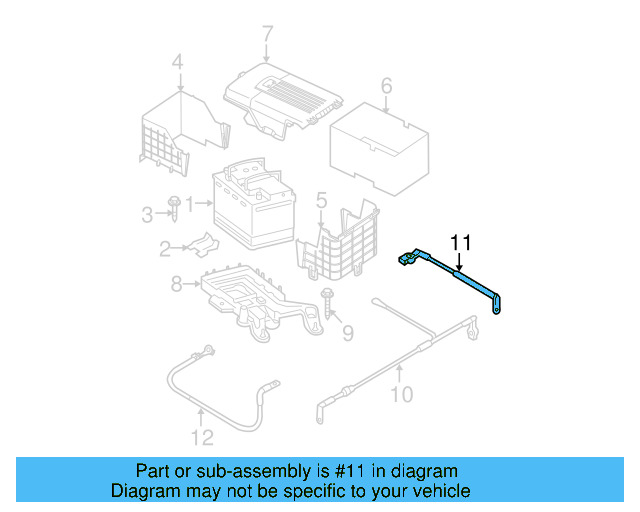 7
4
6
3
1
5
2
11
8
9
10
12

Part or sub-assembly is #11 in diagram
Diagram may not be specific to your vehicle