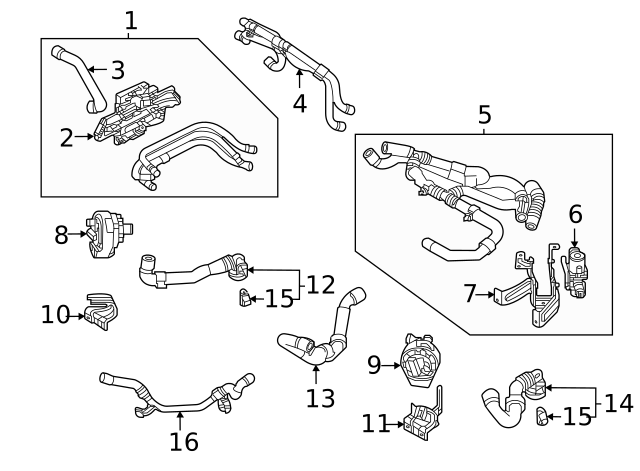 1
3
2
4
5
6
7
8
12
15
10
13
9
11
14
15
16