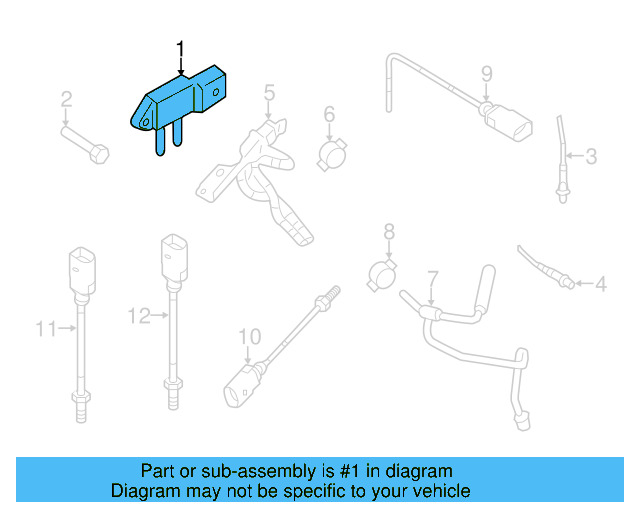 1
2
5
6
9
3
8
7
4
11
12
10

Part or sub-assembly is #1 in diagram
Diagram may not be specific to your vehicle