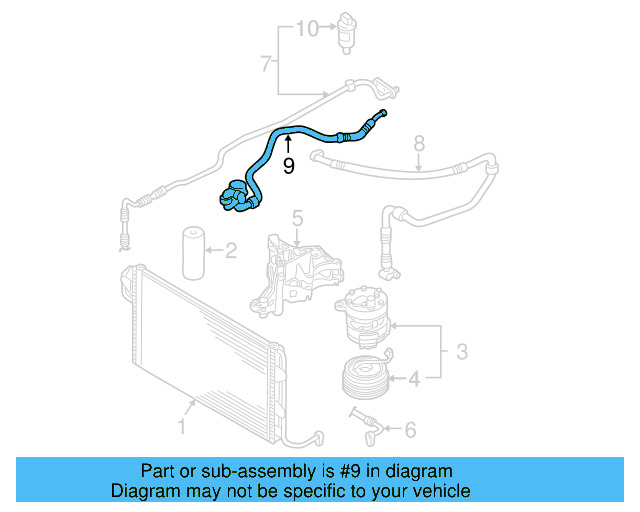 10
7
9
8
5
2
3
4
1
6

Part or sub-assembly is #9 in diagram
Diagram may not be specific to your vehicle