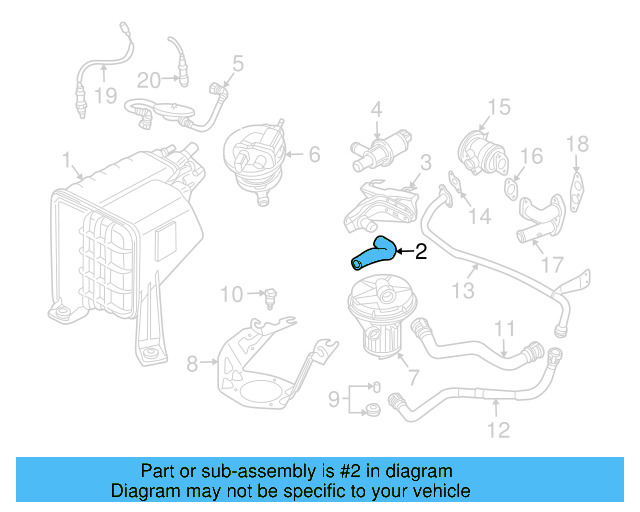 19
20
5
4
15
18
1
6
3
16
14
17
2
13
10
11
8
7
9
12

Part or sub-assembly is #2 in diagram
Diagram may not be specific to your vehicle