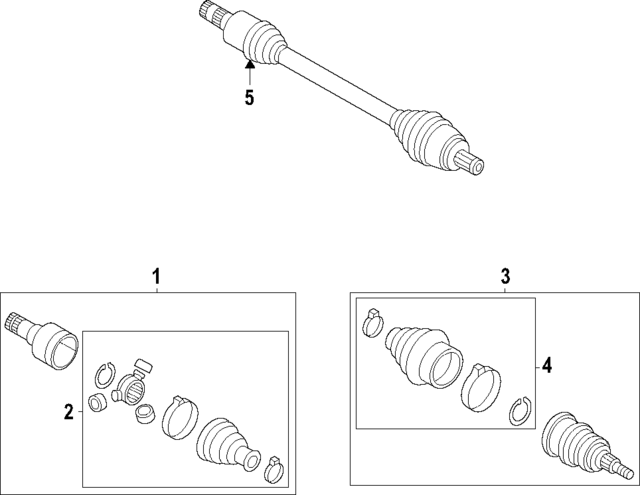 5

1

2

3

4