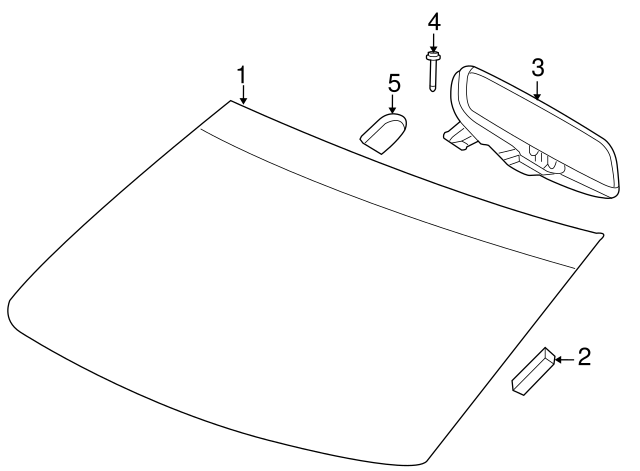 1
5
4
3
2