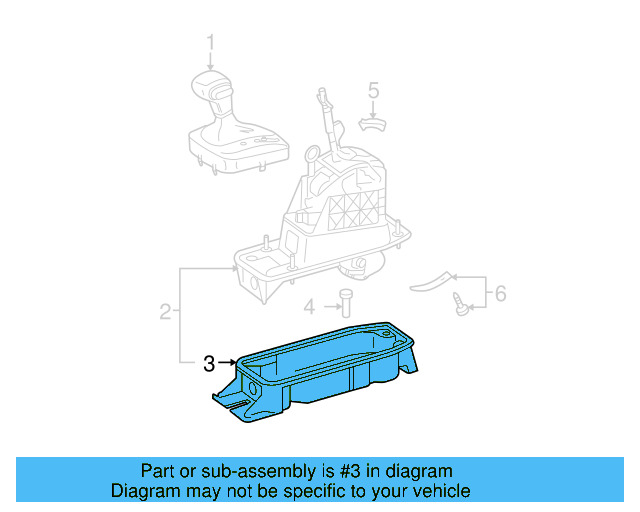 1

5

2

4

6

3

Part or sub-assembly is #3 in diagram
Diagram may not be specific to your vehicle