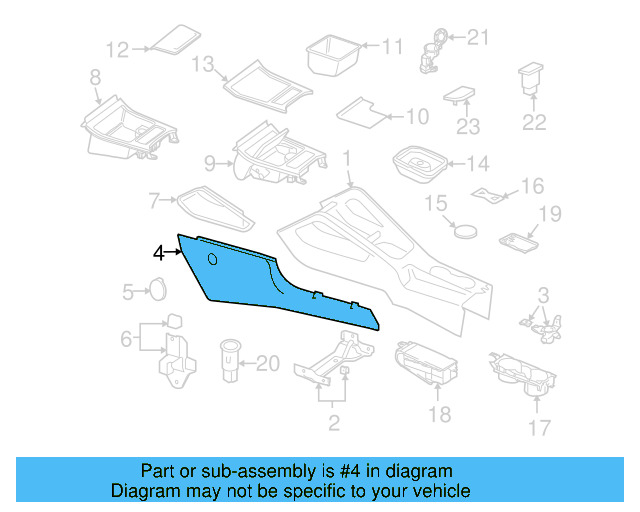 12
13
11
21
8
10
23
22
9
1
14
7
16
15
19
4
5
3
6
20
2
18
17

Part or sub-assembly is #4 in diagram
Diagram may not be specific to your vehicle