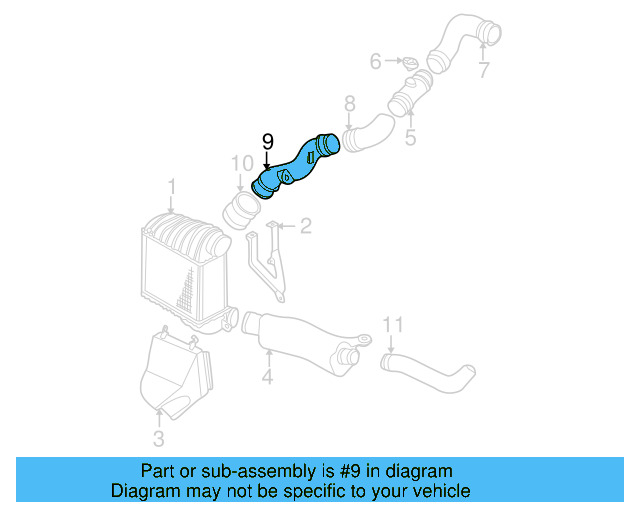 6
7
8
5
9
10
1
2
11
4
3

Part or sub-assembly is #9 in diagram
Diagram may not be specific to your vehicle