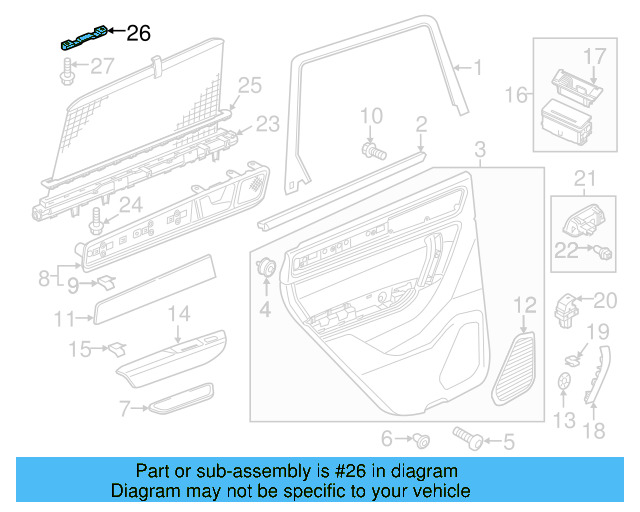 26
27
25
23
24
8
9
11
14
15
7
1
10
2
3
4
12
6
5
16
17
21
22
20
19
13
18

Part or sub-assembly is #26 in diagram
Diagram may not be specific to your vehicle