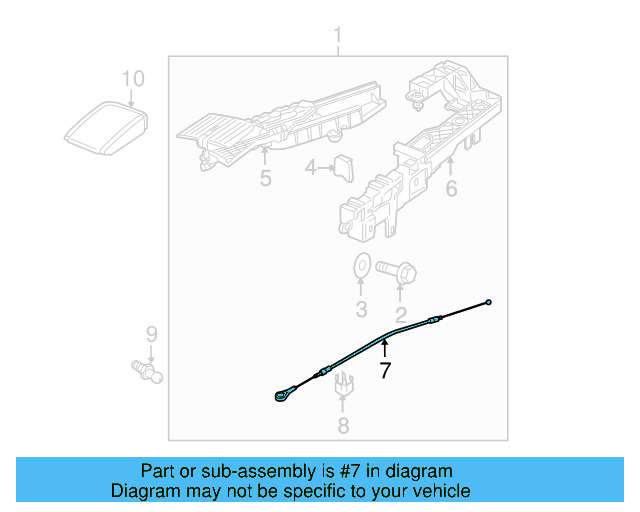 1
10
5
4
6
3
2
9
7
8

Part or sub-assembly is #7 in diagram
Diagram may not be specific to your vehicle