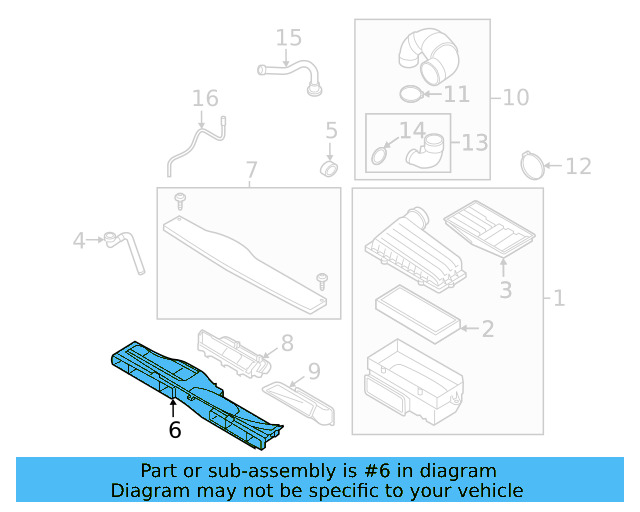 15
16
5
11
10
14
13
12
7
4
3
1
2
8
9
6

Part or sub-assembly is #6 in diagram
Diagram may not be specific to your vehicle