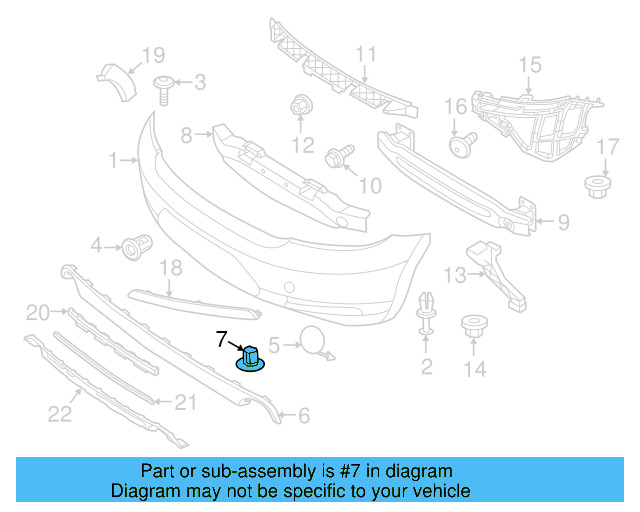 19
3
11
15
16
12
8
1
10
17
9
4
18
13
20
7
5
2
14
21
6
22

Part or sub-assembly is #7 in diagram
Diagram may not be specific to your vehicle