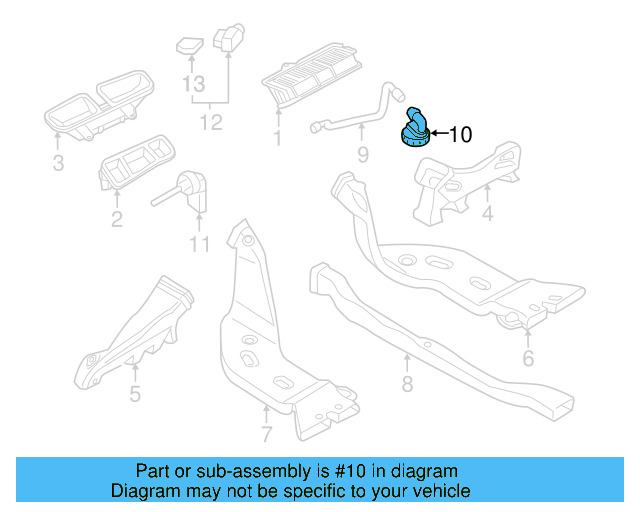 13
12
1
9
10
3
2
11
4
5
7
8
6

Part or sub-assembly is #10 in diagram
Diagram may not be specific to your vehicle