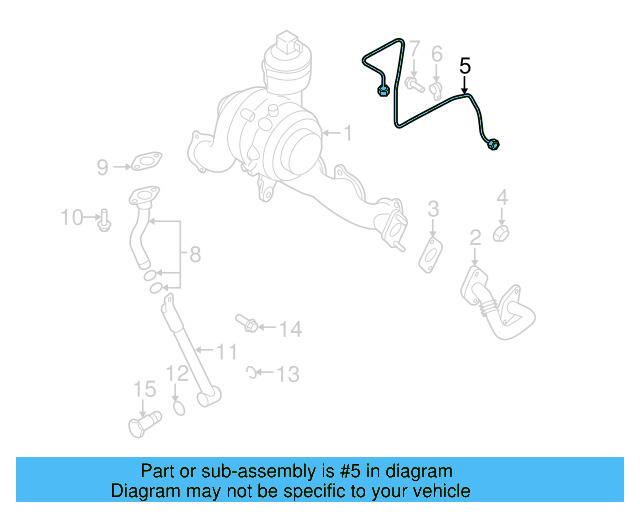 7
6
5
1
9
10
8
3
4
2
14
11
13
12
15

Part or sub-assembly is #5 in diagram
Diagram may not be specific to your vehicle