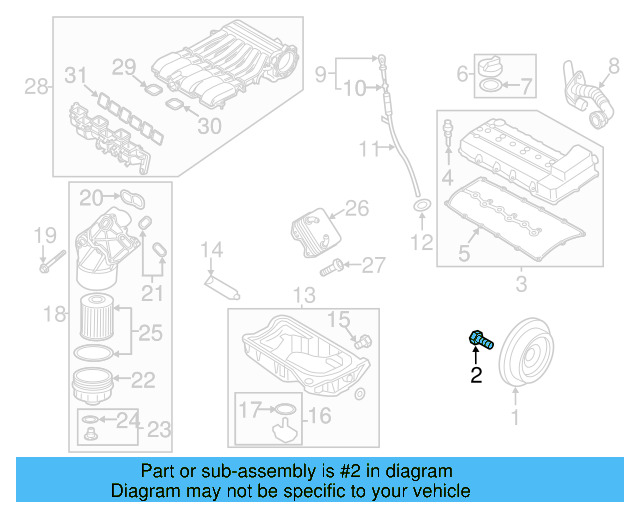 28
31
29
30
9
10
11
12
6
7
8
4
5
3
20
19
21
18
25
22
24
23
14
26
27
13
15
17
16
2
1

Part or sub-assembly is #2 in diagram
Diagram may not be specific to your vehicle