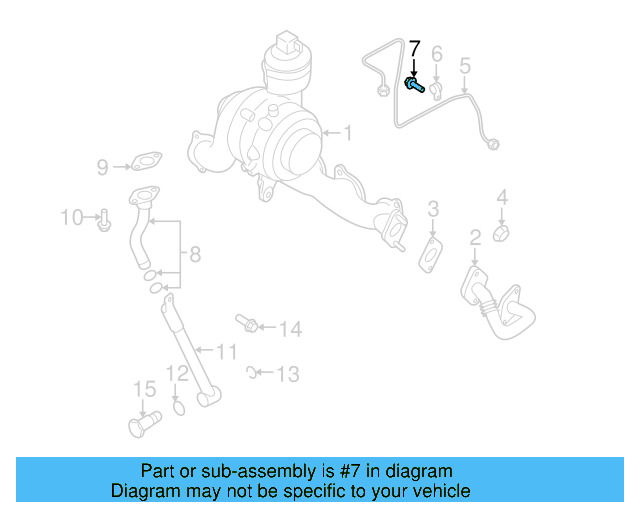 7
6
5
1
9
10
8
3
4
2
14
11
13
12
15

Part or sub-assembly is #7 in diagram
Diagram may not be specific to your vehicle