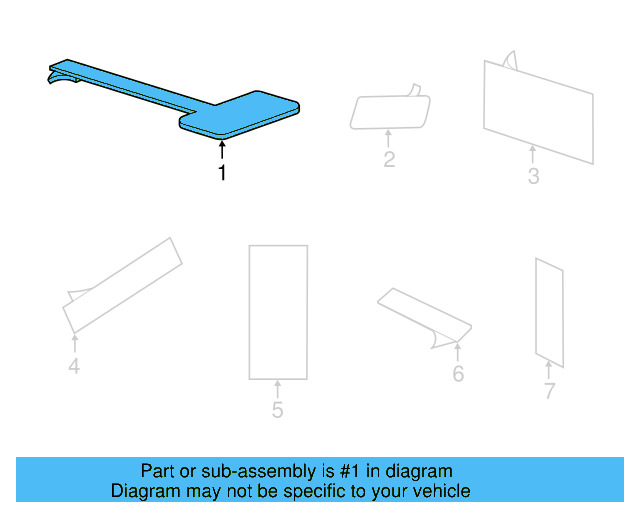 1

2

3

4

5

6

7

Part or sub-assembly is #1 in diagram
Diagram may not be specific to your vehicle