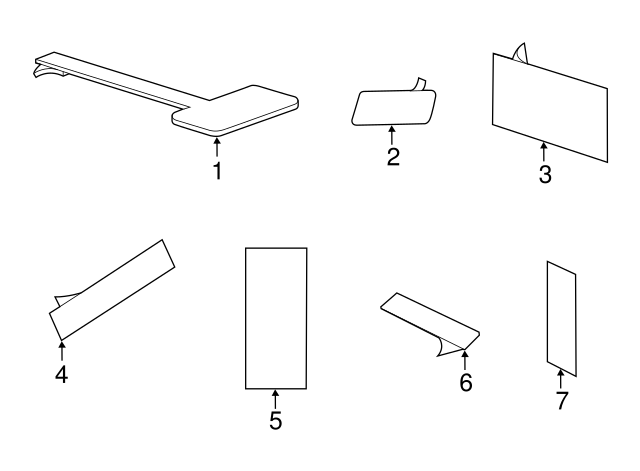 1
2
3
4
5
6
7