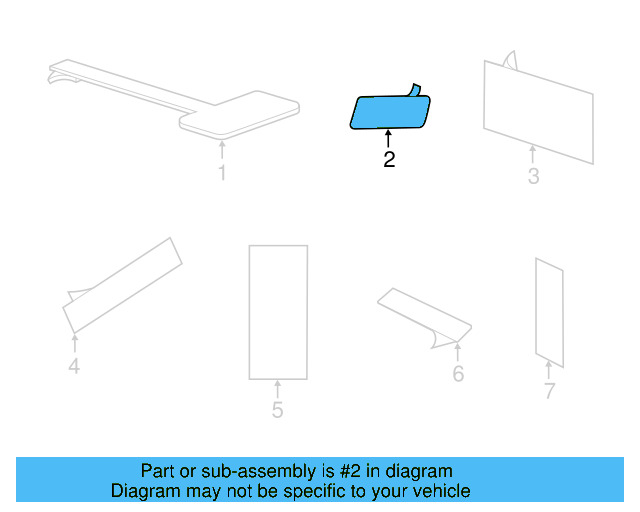 1

2

3

4

5

6

7

Part or sub-assembly is #2 in diagram
Diagram may not be specific to your vehicle