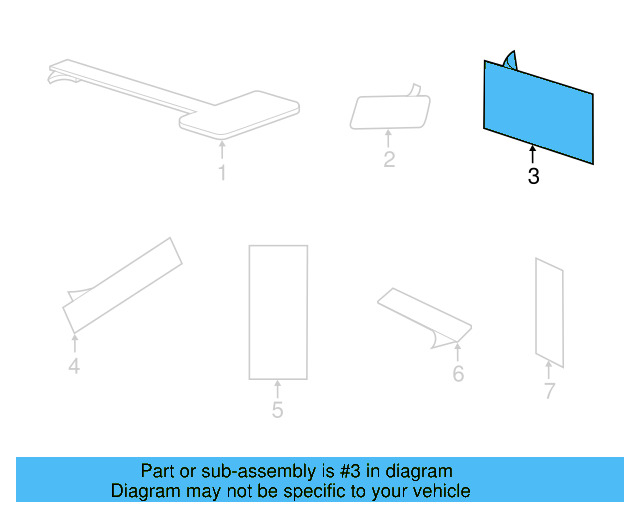 1
2
3
4
5
6
7

Part or sub-assembly is #3 in diagram
Diagram may not be specific to your vehicle