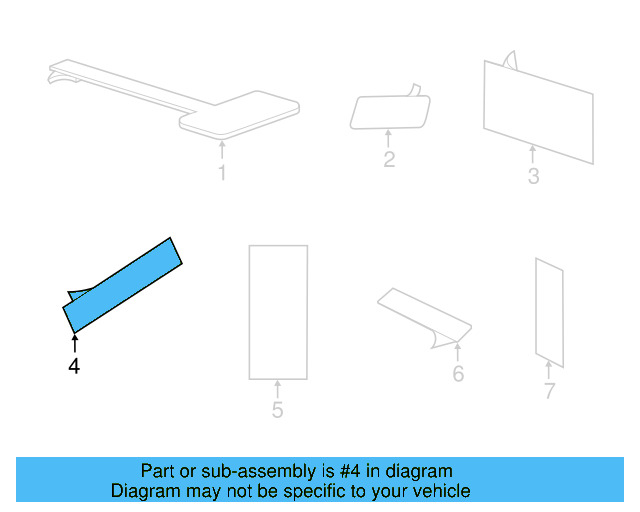 1

2

3

4

5

6

7

Part or sub-assembly is #4 in diagram
Diagram may not be specific to your vehicle