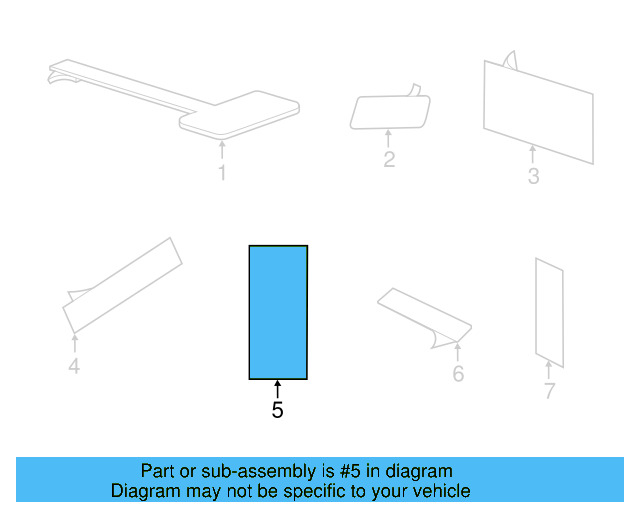 1
2
3
4
5
6
7

Part or sub-assembly is #5 in diagram
Diagram may not be specific to your vehicle