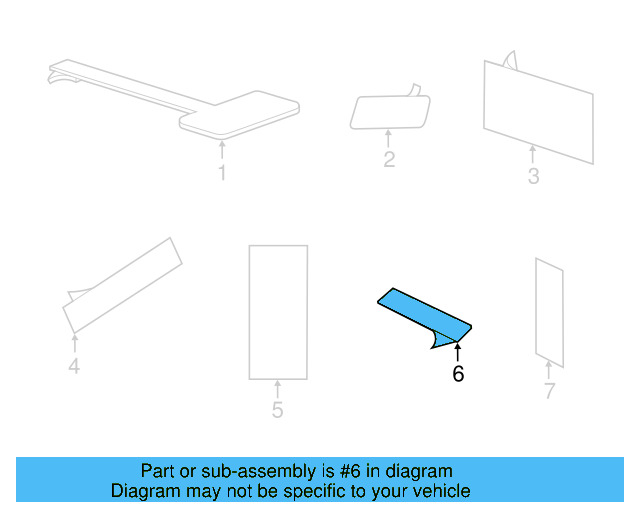 1

2

3

4

5

6

7

Part or sub-assembly is #6 in diagram
Diagram may not be specific to your vehicle