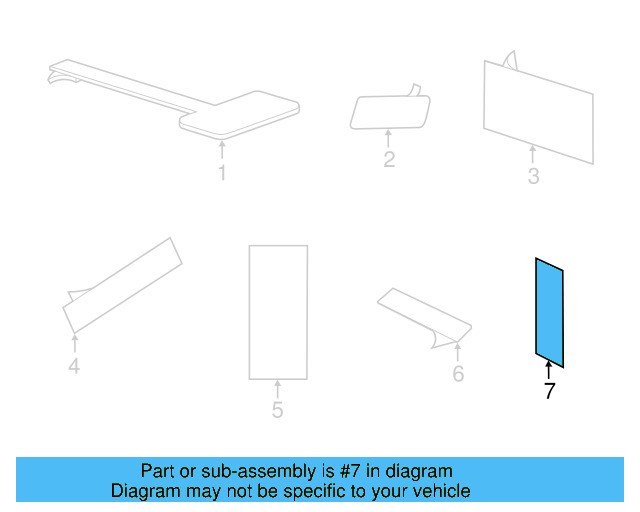 1

2

3

4

5

6

7

Part or sub-assembly is #7 in diagram
Diagram may not be specific to your vehicle