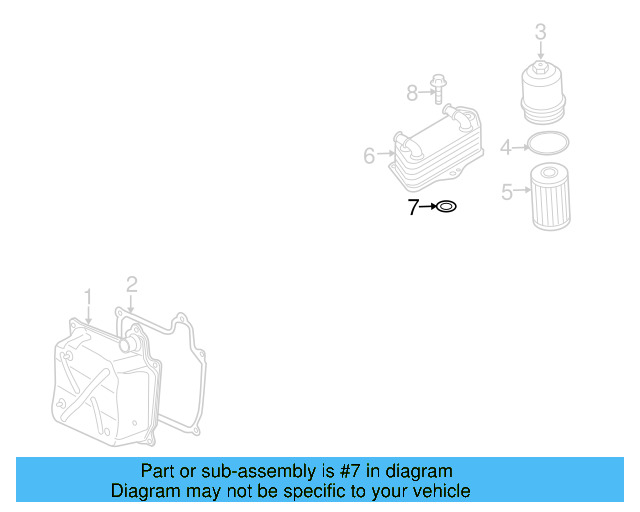 3
8
6
4
5
7
1
2

Part or sub-assembly is #7 in diagram
Diagram may not be specific to your vehicle