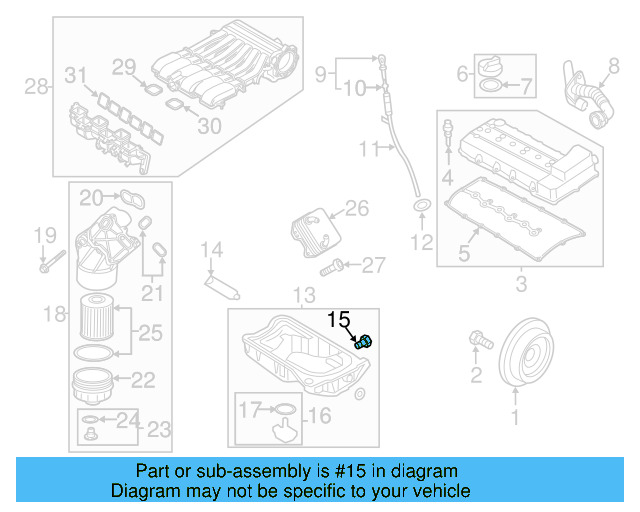 28
31
29
30
9
10
11
12
6
7
8
4
5
3
20
19
21
18
25
22
24
23
14
26
27
13
15
17
16
2
1

Part or sub-assembly is #15 in diagram
Diagram may not be specific to your vehicle