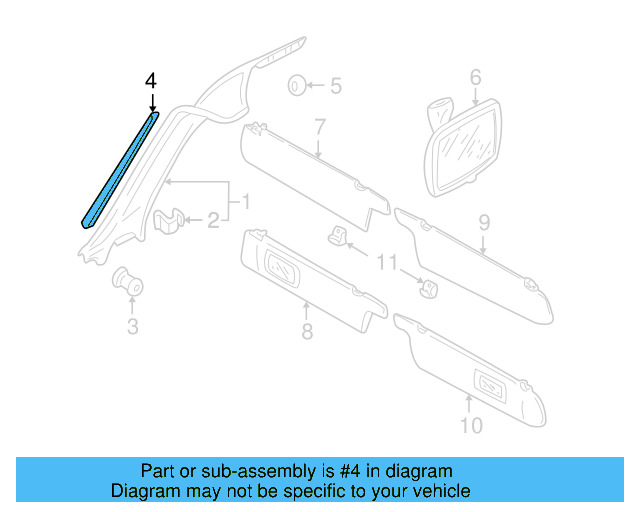 4
5
6
7
1
2
9
11
3
8
10

Part or sub-assembly is #4 in diagram
Diagram may not be specific to your vehicle