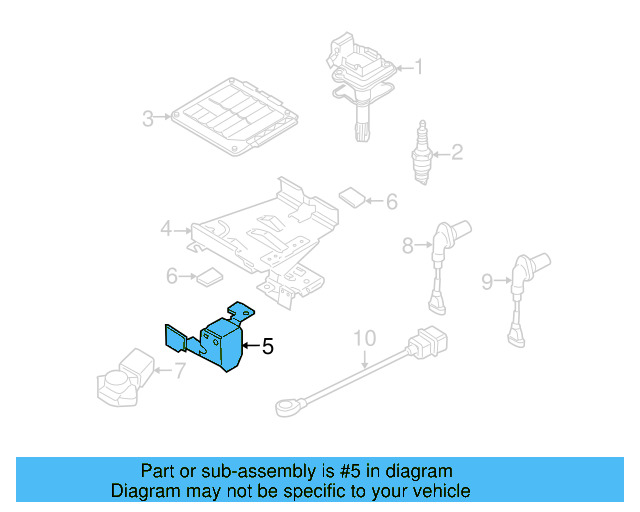 1
3
2
6
4
8
6
9
5
10
7

Part or sub-assembly is #5 in diagram
Diagram may not be specific to your vehicle