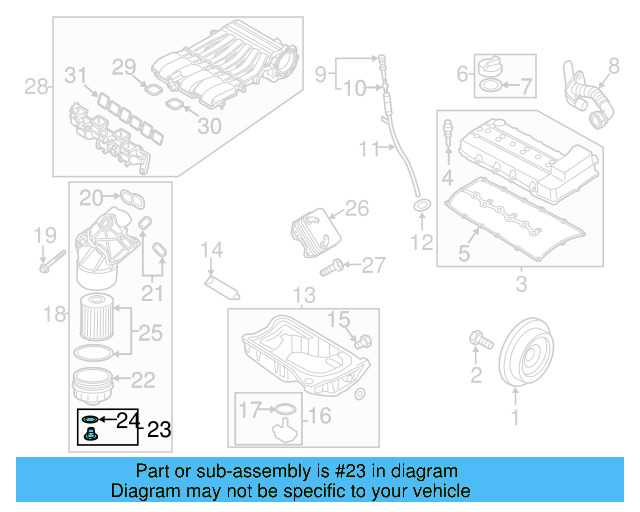 28
31
29
30
9
10
11
12
6
7
8
4
5
3
20
19
21
18
25
22
24
23
14
26
27
13
15
17
16
2
1

Part or sub-assembly is #23 in diagram
Diagram may not be specific to your vehicle