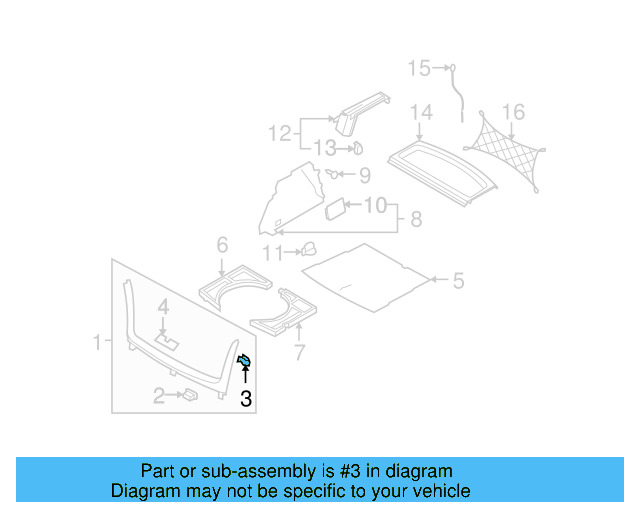 15
14
16
12
13
9
10
8
6
11
5
4
1
7
2
3

Part or sub-assembly is #3 in diagram
Diagram may not be specific to your vehicle