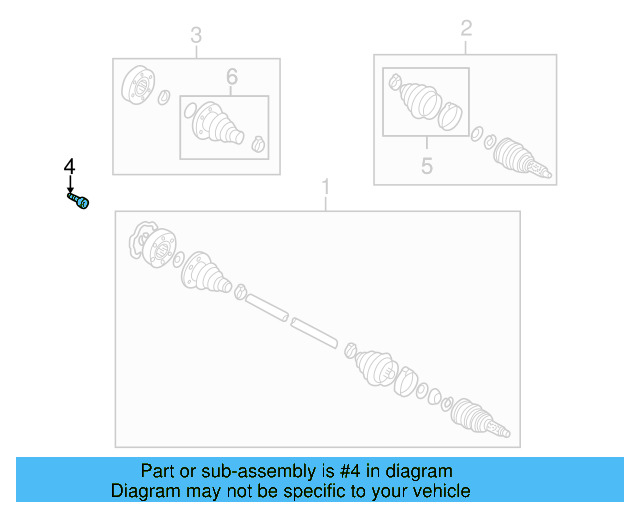 3

2

6

5

4

1

Part or sub-assembly is #4 in diagram
Diagram may not be specific to your vehicle