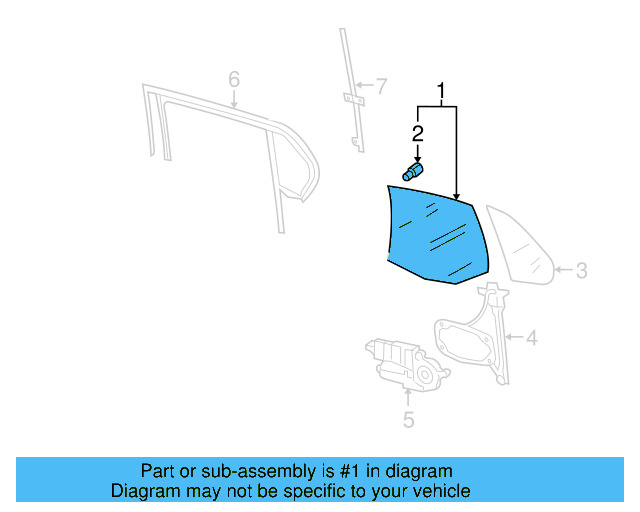 6
7
1
2
3
4
5

Part or sub-assembly is #1 in diagram
Diagram may not be specific to your vehicle