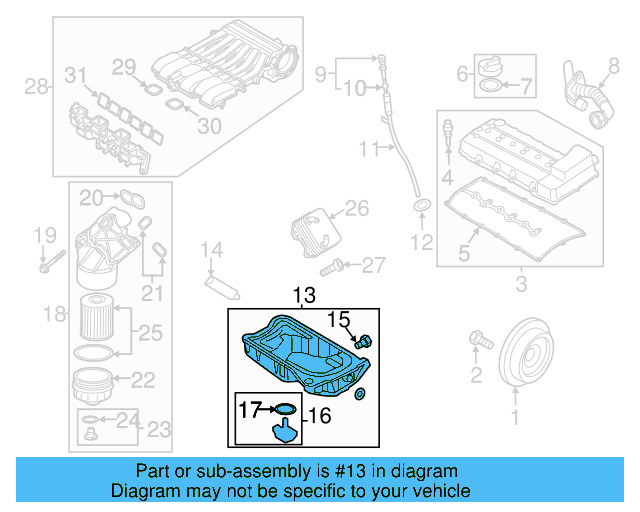 28
31
29
30
9
10
11
12
6
7
8
4
5
3
20
19
21
18
25
22
24
23
14
26
27
13
15
17
16
2
1

Part or sub-assembly is #13 in diagram
Diagram may not be specific to your vehicle