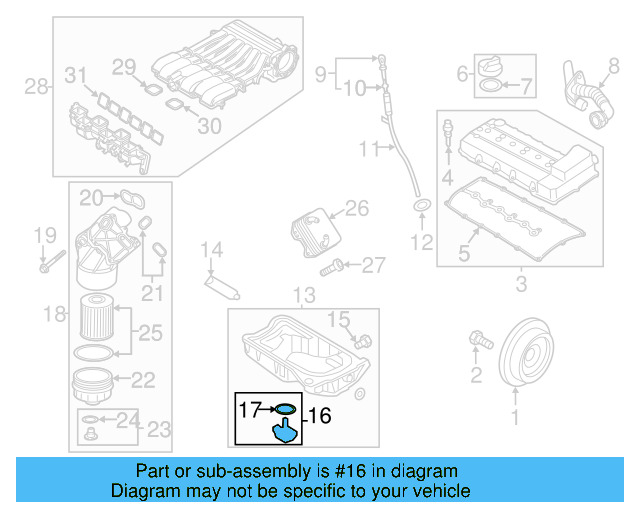 28
31
29
30
9
10
11
12
6
7
8
4
5
3
20
19
21
18
25
22
24
23
14
26
27
13
15
17
16
2
1

Part or sub-assembly is #16 in diagram
Diagram may not be specific to your vehicle