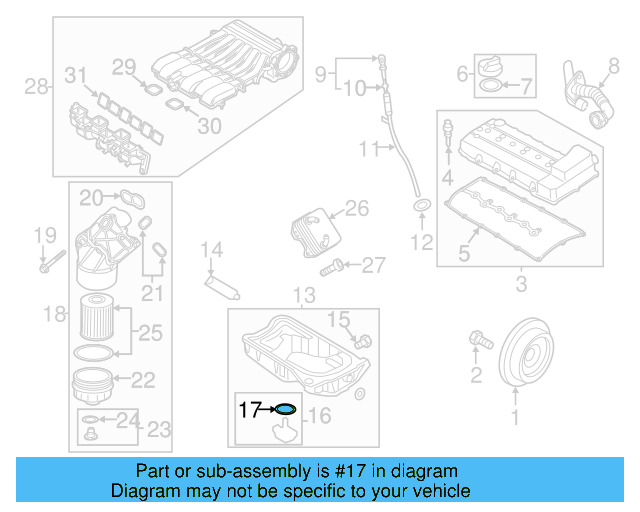 28
31
29
30
9
10
11
12
6
7
8
4
5
3
20
19
21
18
25
22
24
23
14
26
27
13
15
17
16
2
1

Part or sub-assembly is #17 in diagram
Diagram may not be specific to your vehicle