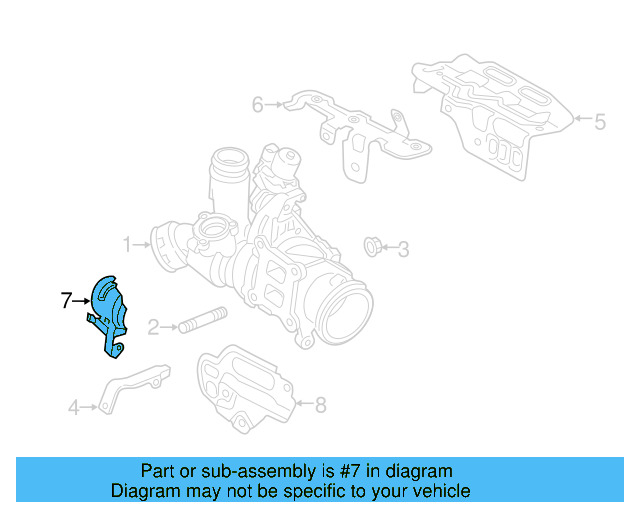 6
5
1
3
7
2
4
8

Part or sub-assembly is #7 in diagram
Diagram may not be specific to your vehicle