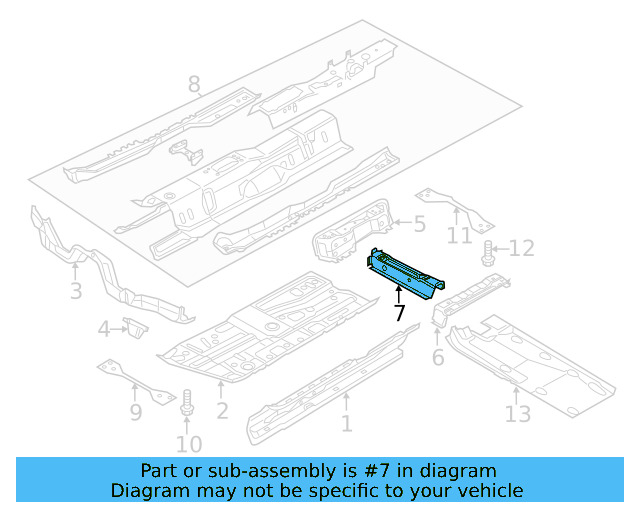 8
5
11
12
3
7
4
6
9
2
1
13
10
Part or sub-assembly is #7 in diagram
Diagram may not be specific to your vehicle