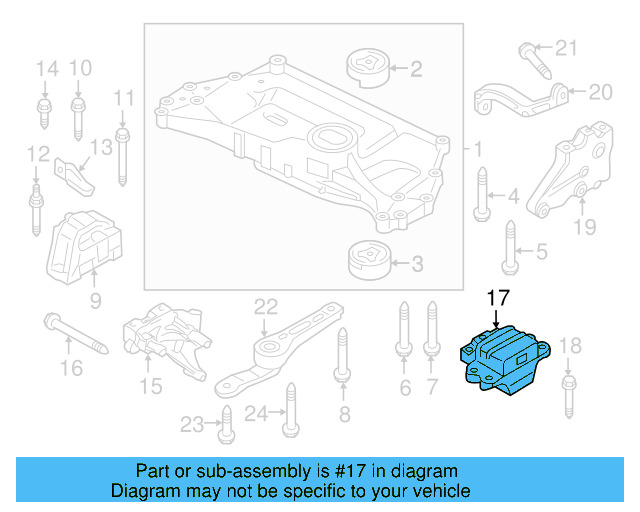 14
10
11
12
13
9
16
15
2
1
3
21
20
4
19
5
22
17
18
6
7
8
23
24

Part or sub-assembly is #17 in diagram
Diagram may not be specific to your vehicle