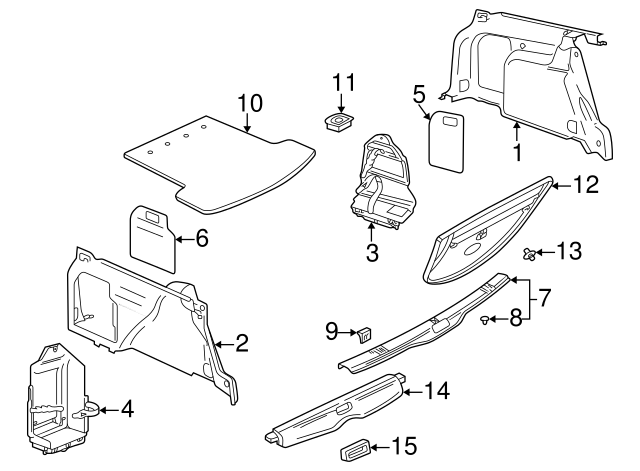 11
10
5
1
12
6
3
13
7
8
9
2
14
4
15