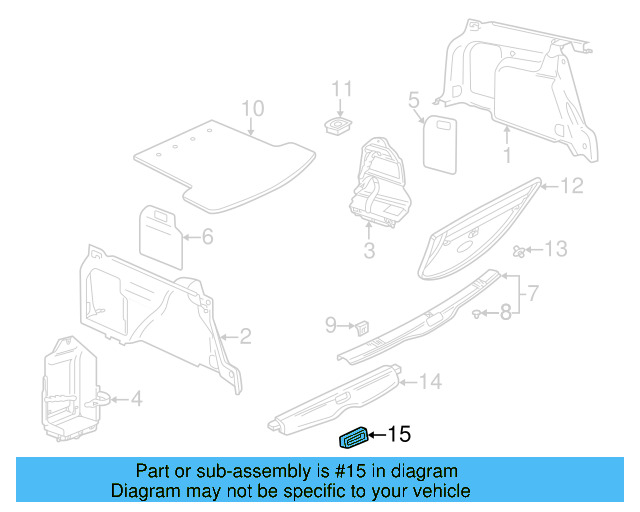 11
10
5
1
12
6
3
13
7
8
9
2
14
4
15

Part or sub-assembly is #15 in diagram
Diagram may not be specific to your vehicle