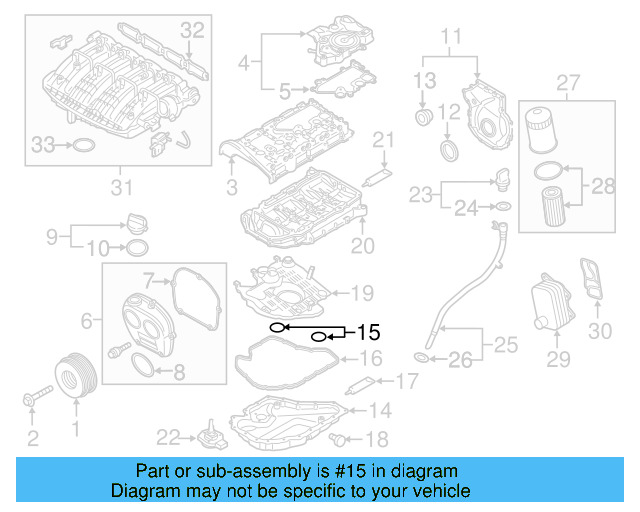 32
33
31
4
5
3
21
20
11
13
12
27
28
23
24
9
10
7
6
8
19
15
16
17
14
18
22
2
1
25
26
29
30

Part or sub-assembly is #15 in diagram
Diagram may not be specific to your vehicle