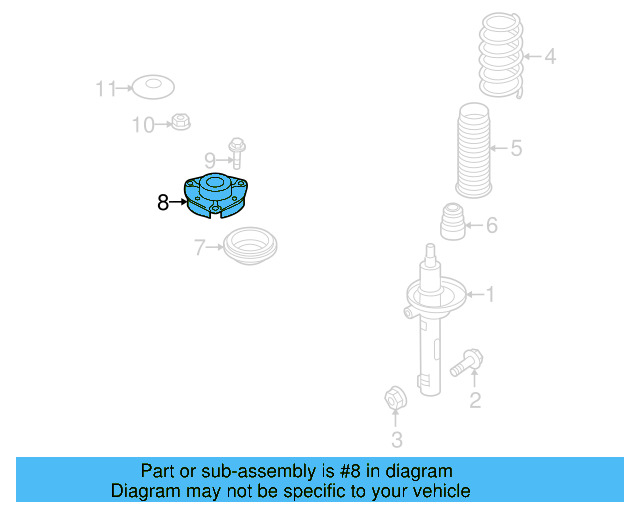 11
10
9
8
7
4
5
6
1
2
3

Part or sub-assembly is #8 in diagram
Diagram may not be specific to your vehicle